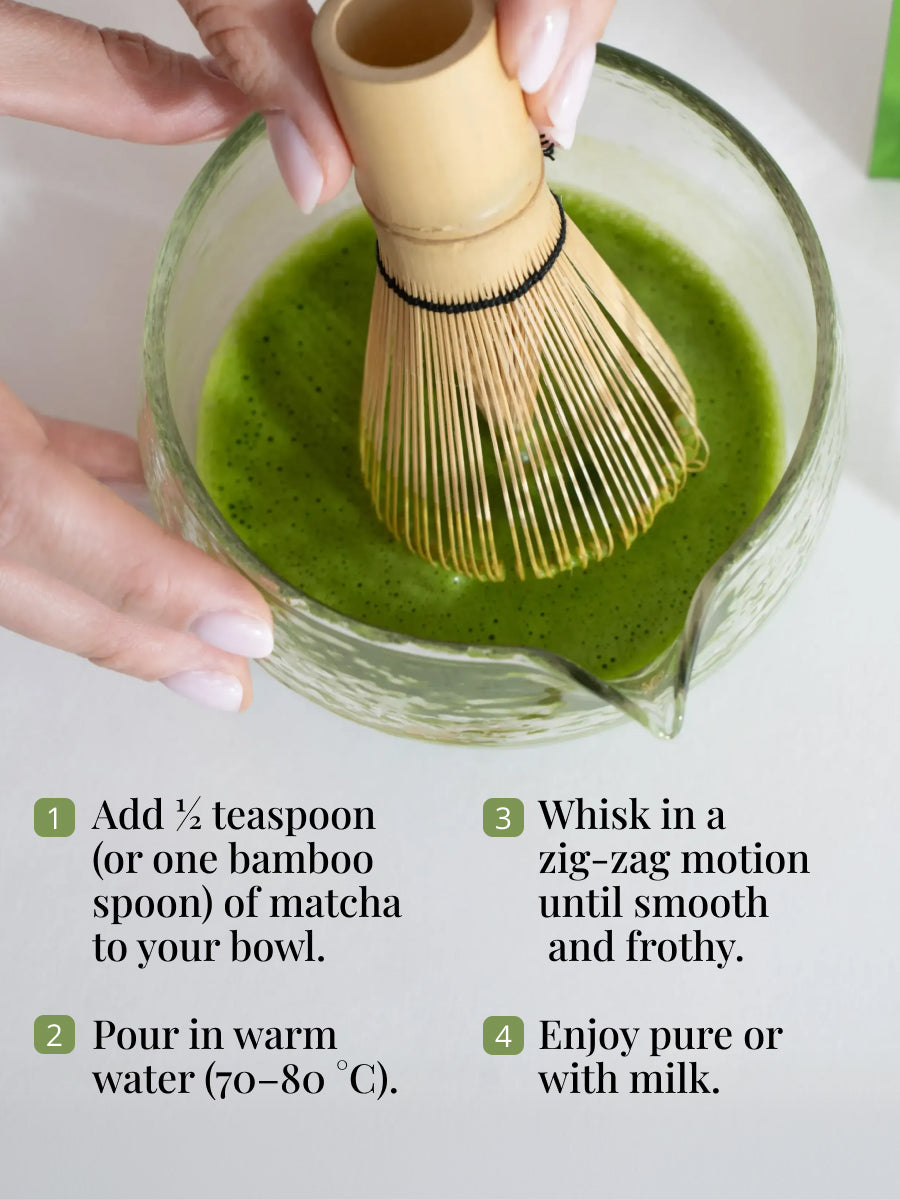 1 Add ½ teaspoon (or one bamboo spoon) of matcha to your bowl.

2 Pour in warm water (70–80 °C).

3 Whisk in a zig-zag motion until smooth and frothy.

4 Enjoy pure or with milk.